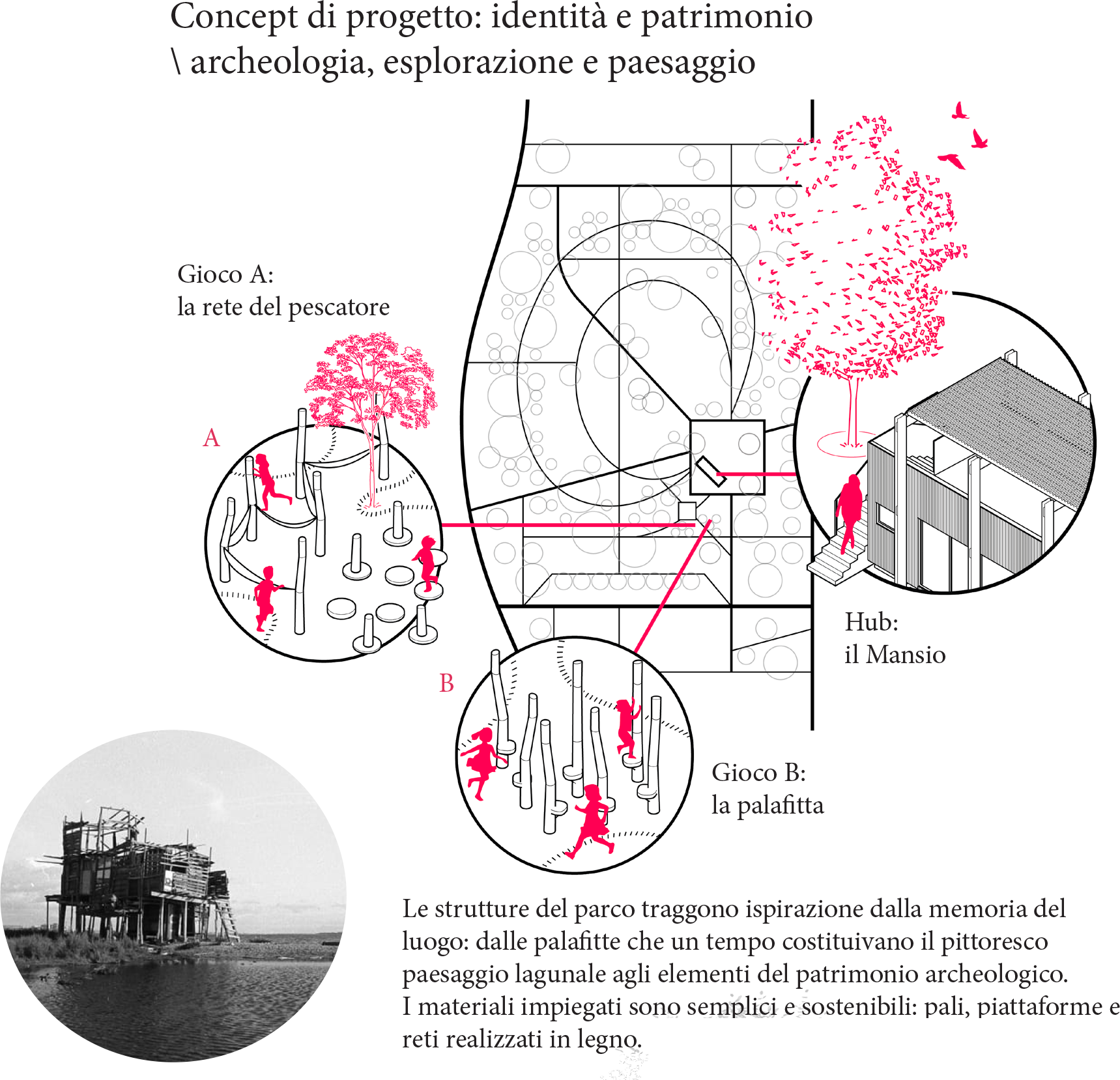 Concept di progetto: identità e patrimonio
\ archeologia, esplorazione e paesaggio

Gioco A:
la rete del pescatore

A

Hub:
il Mansio

B

Gioco B:
la palafitta

Le strutture del parco traggono ispirazione dalla memoria del luogo: dalle palafitte che un tempo costituivano il pittoresco paesaggio lagunale agli elementi del patrimonio archeologico. I materiali impiegati sono semplici e sostenibili: pali, piattaforme e reti realizzati in legno.